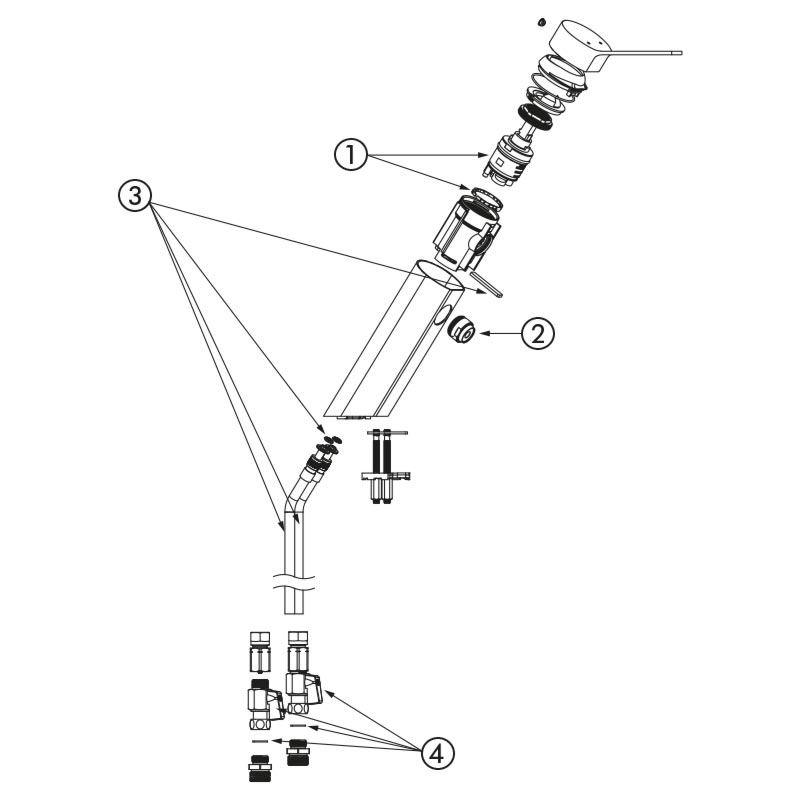 1
3
2
4