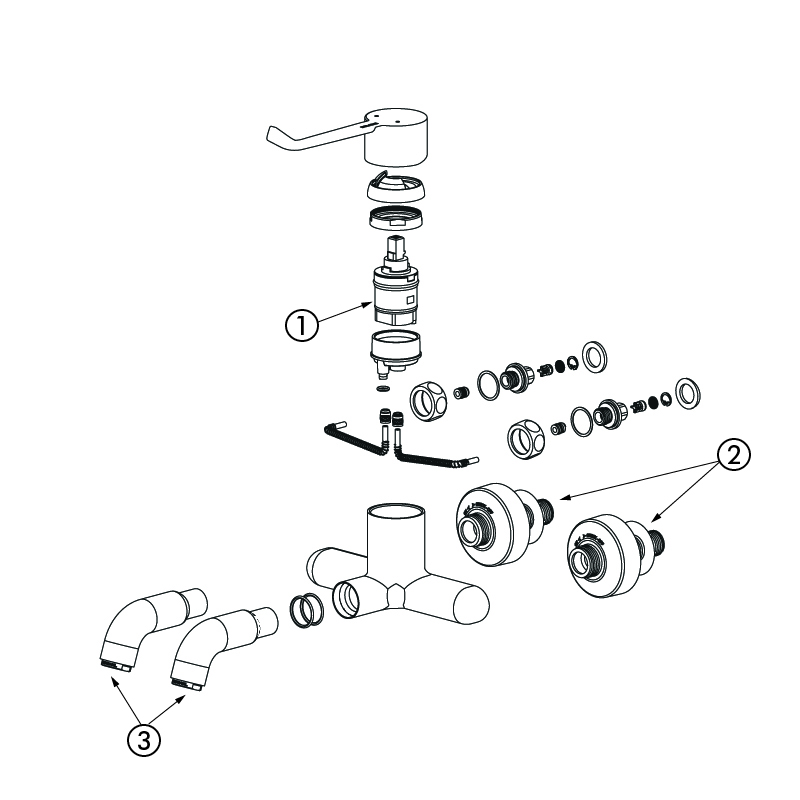 1
2
3