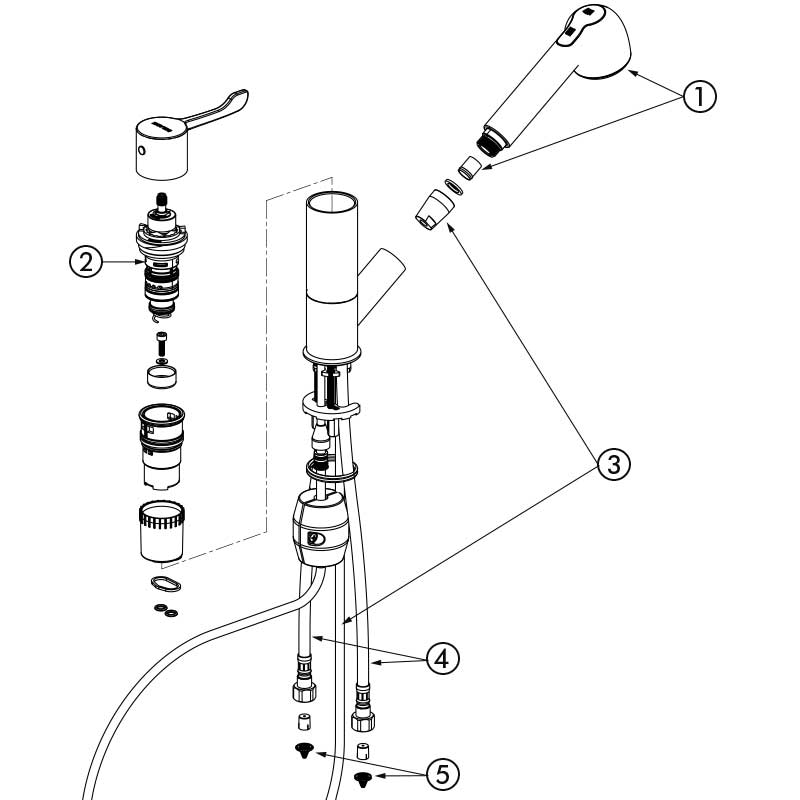 1
2
3
4
5