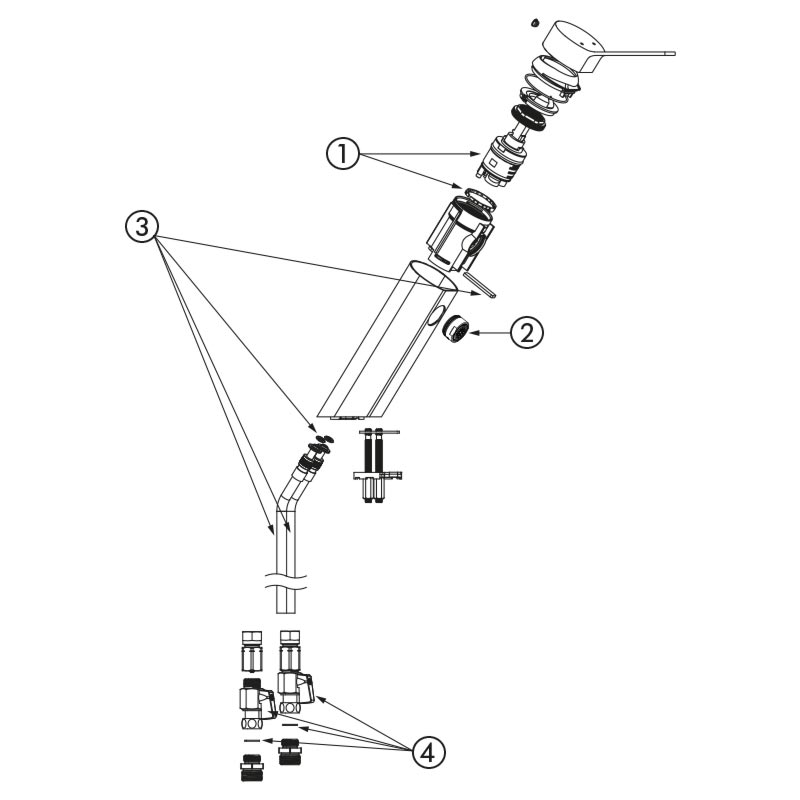 1
3
2
4