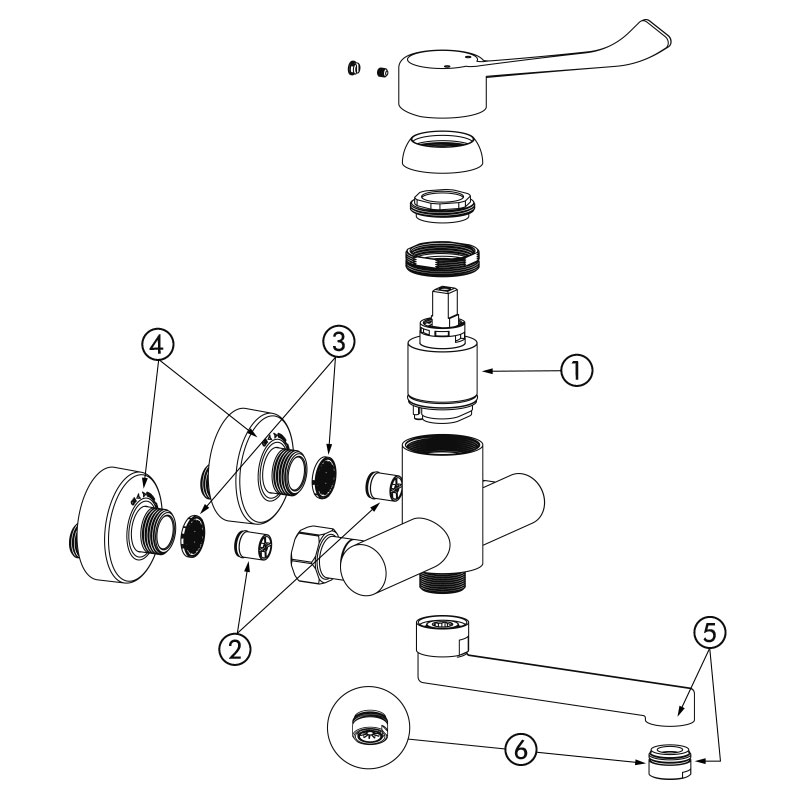 4
3
1
2
5
6