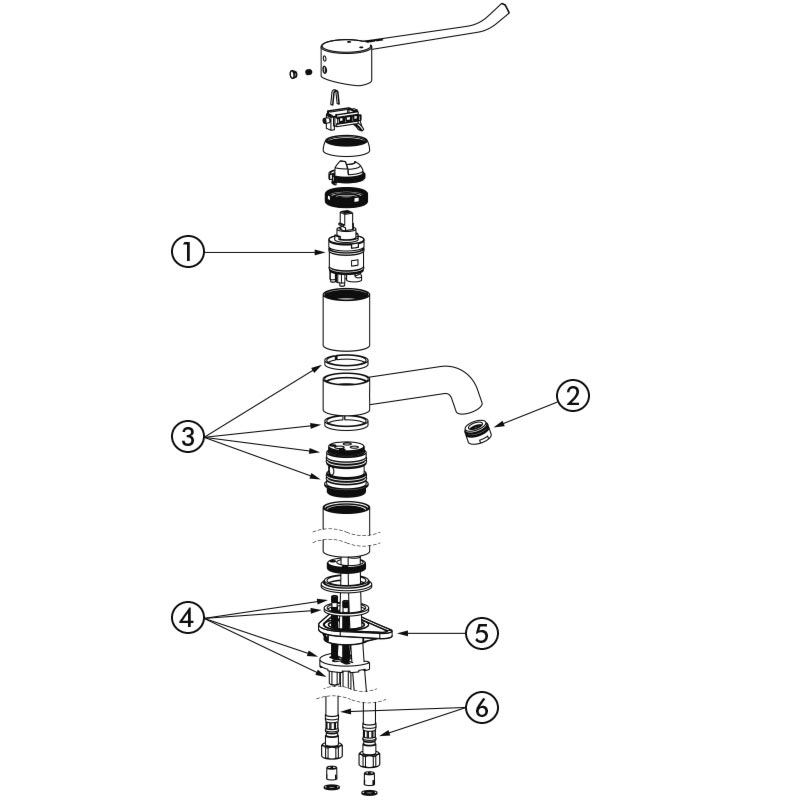 1
2
3
4
5
6