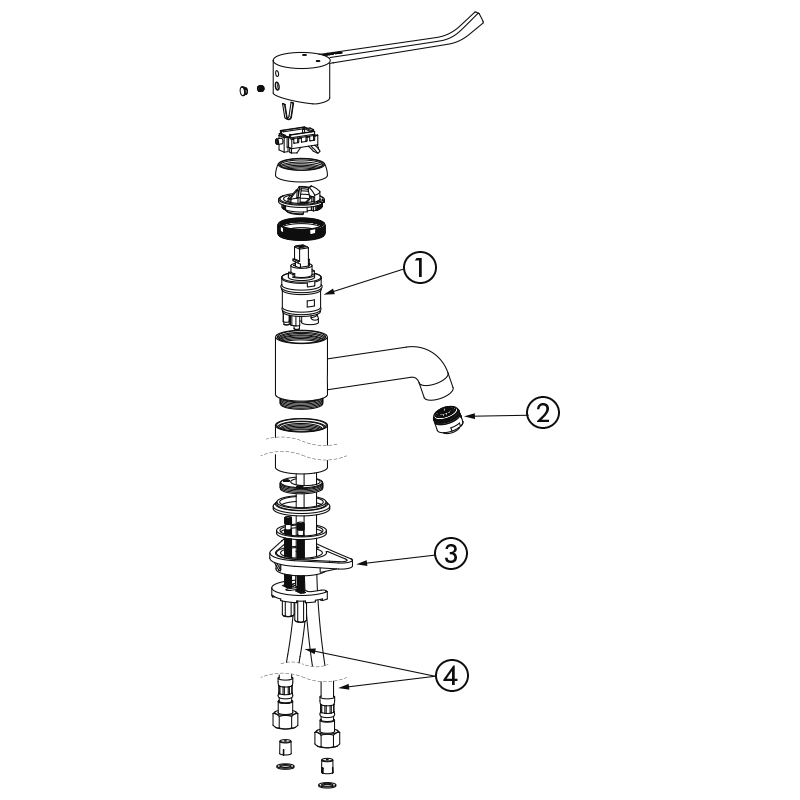 1
2
3
4