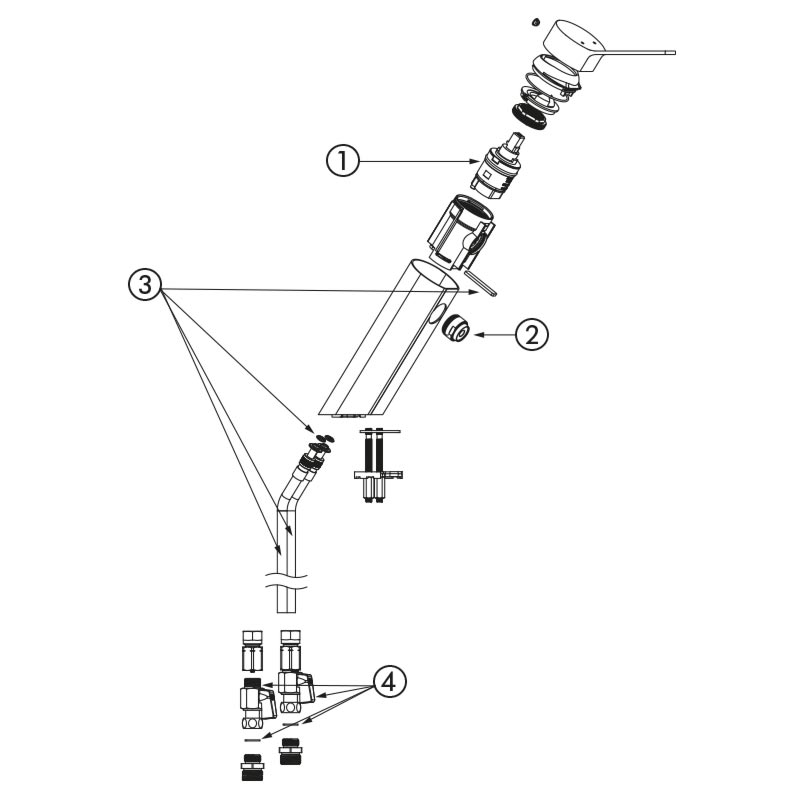 1
3
2
4