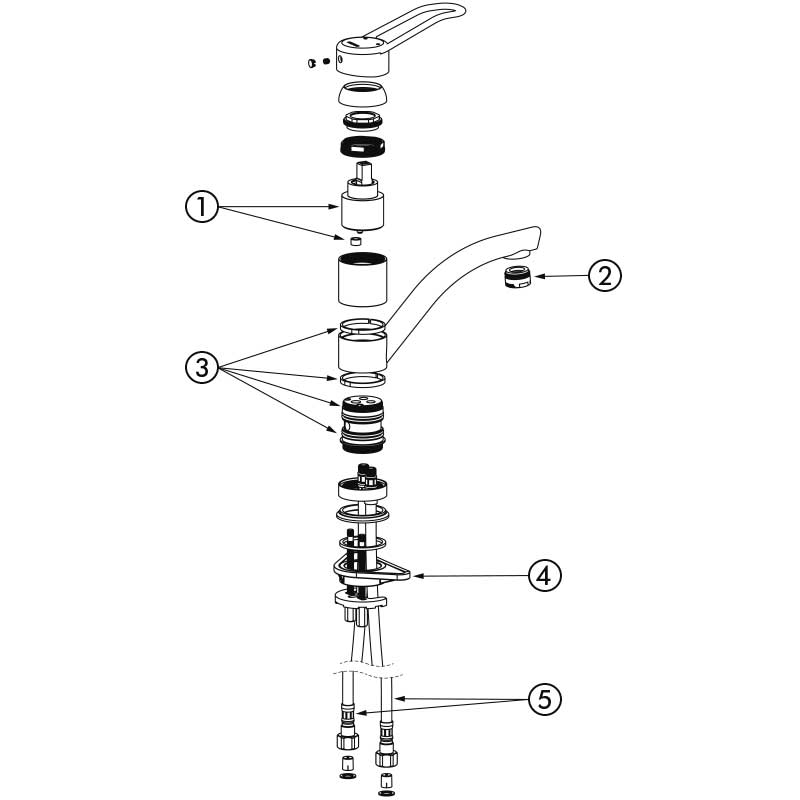 1
2
3
4
5