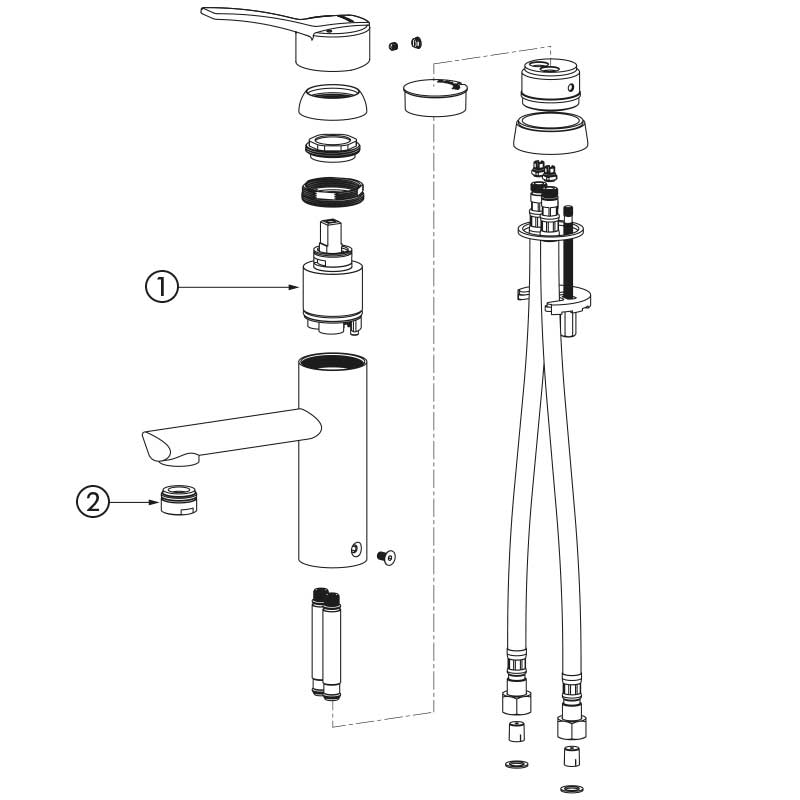 1

2