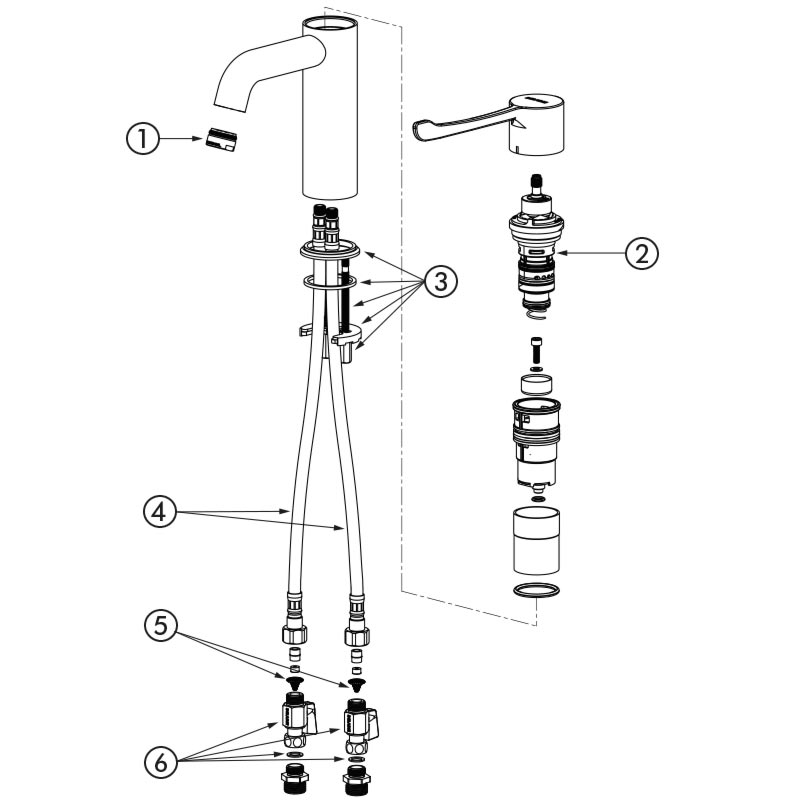 1
2
3
4
5
6