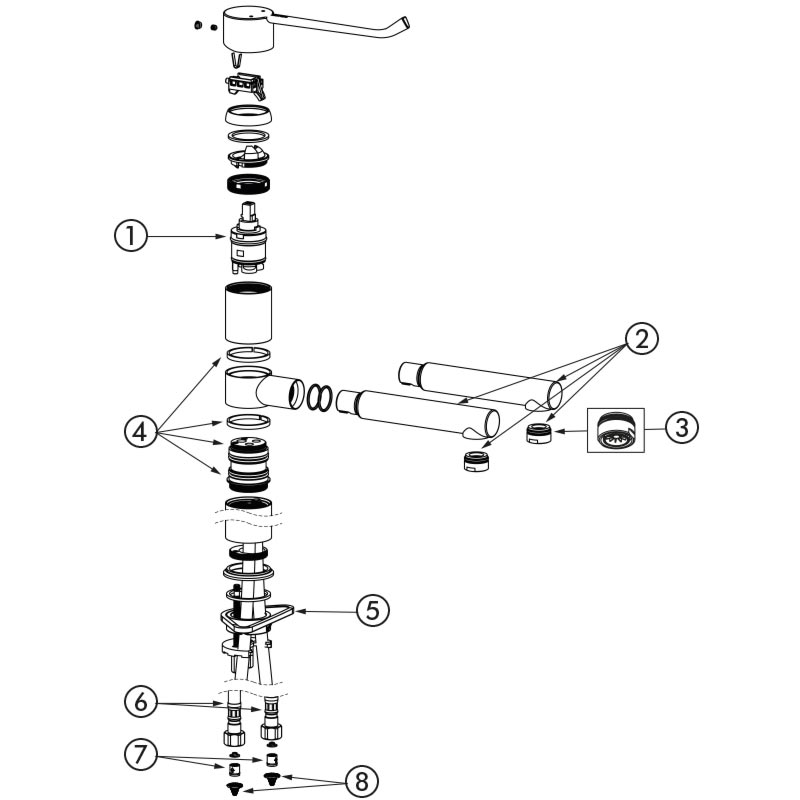 1
2
3
4
5
6
7
8