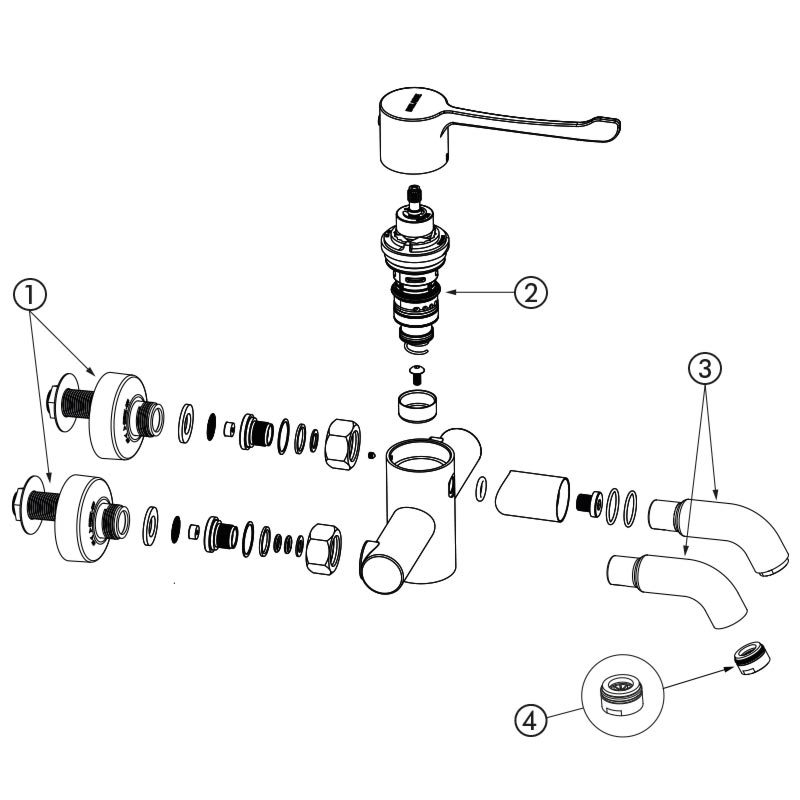 1
2
3
4