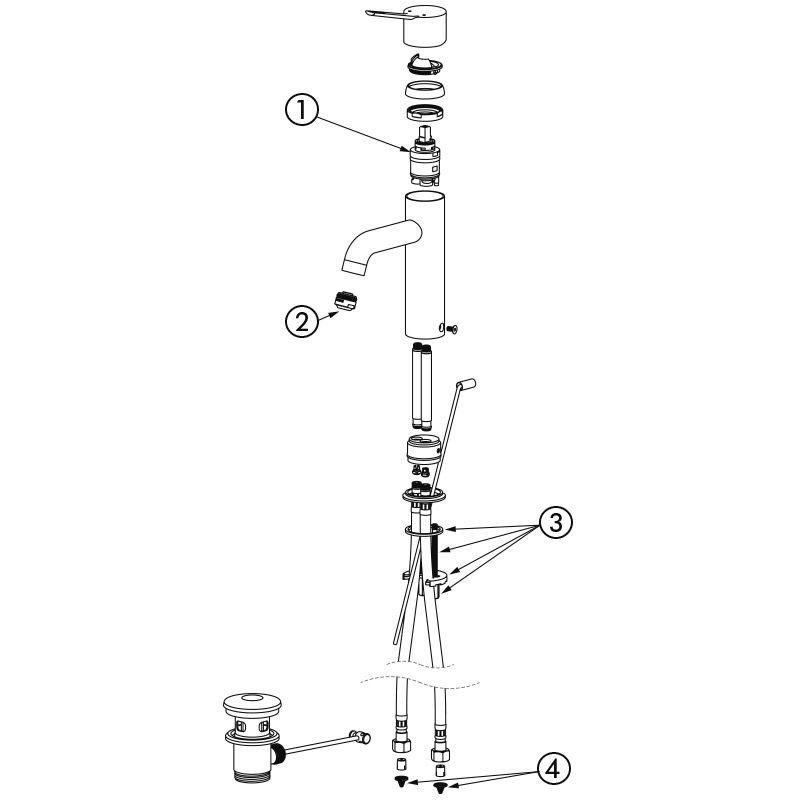 1
2
3
4