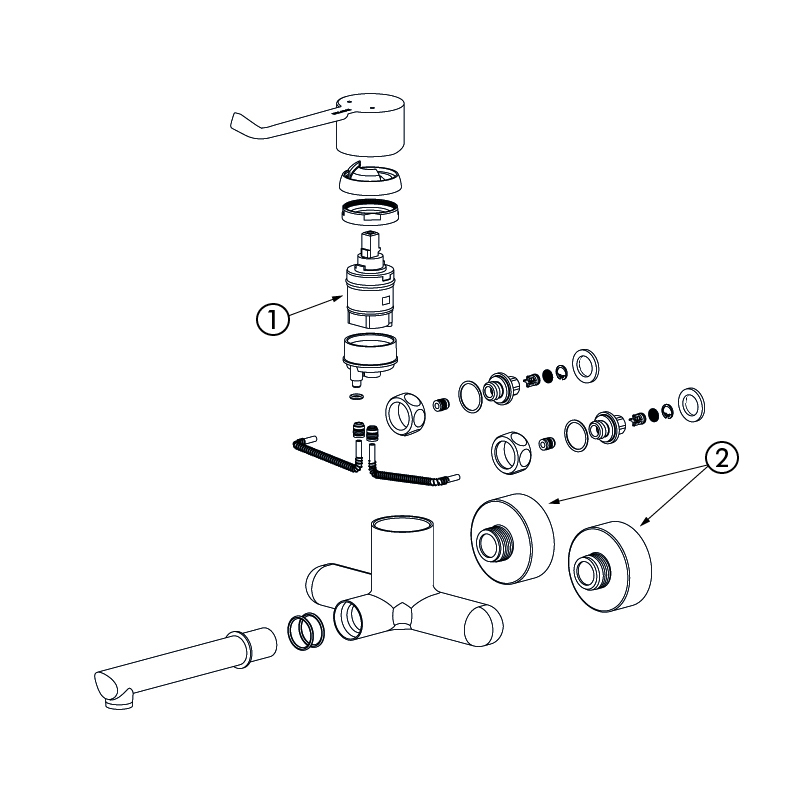 1
2