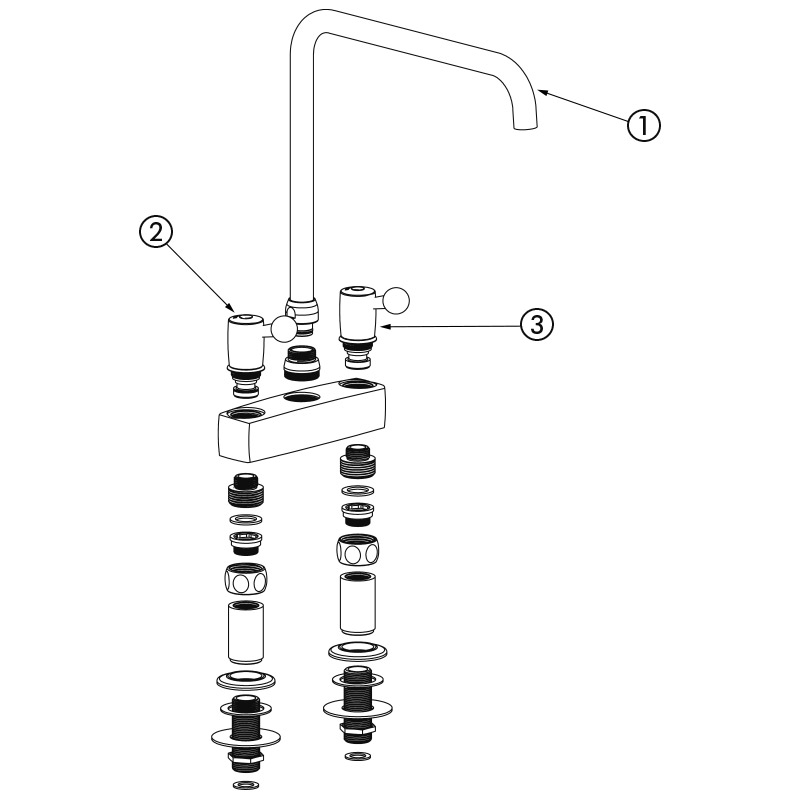 1

2

3