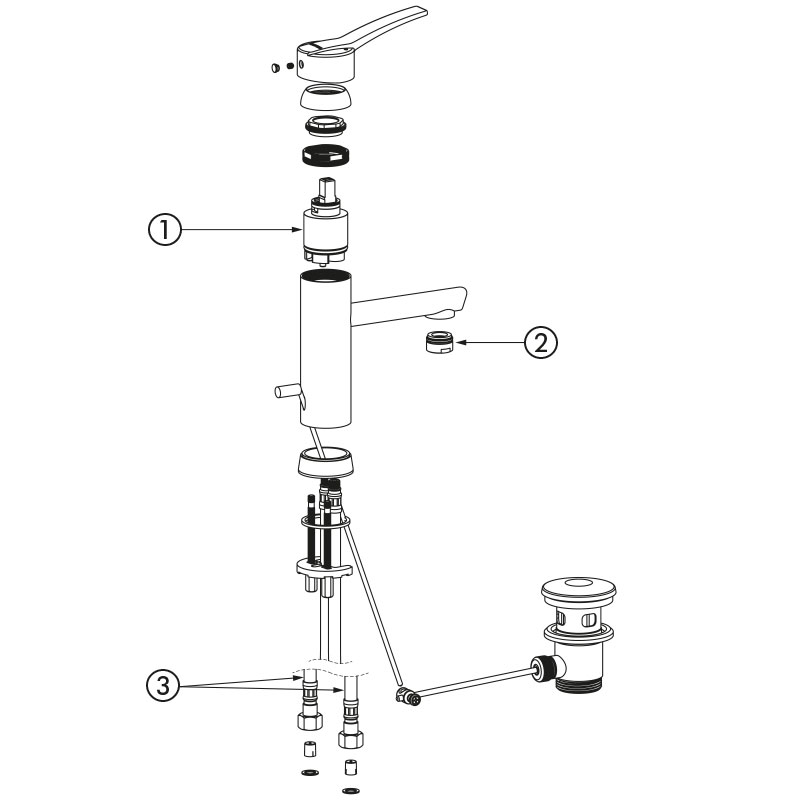 1
2
3