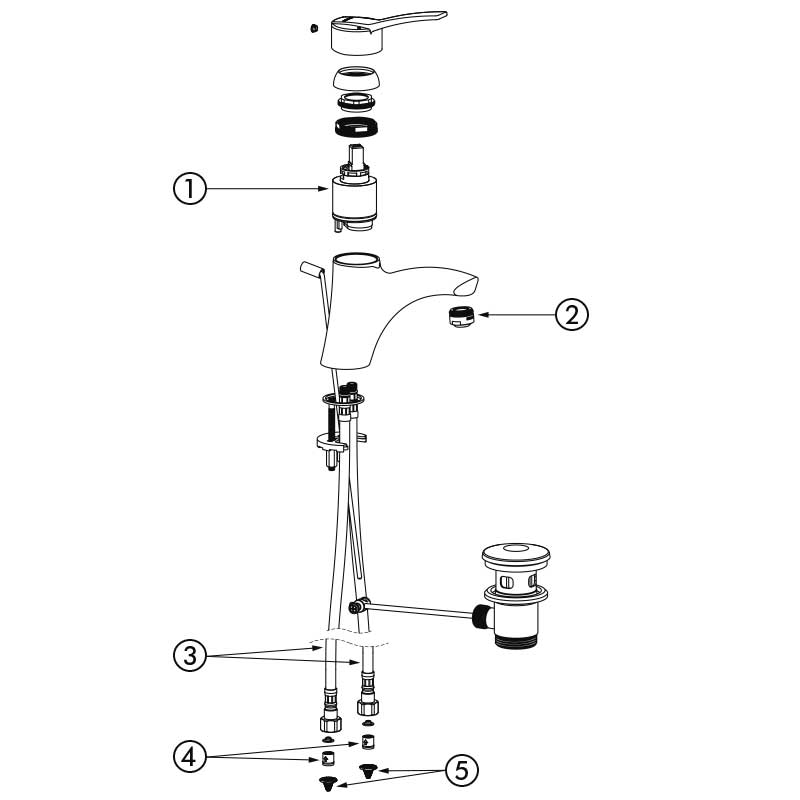 1

2

3

4

5