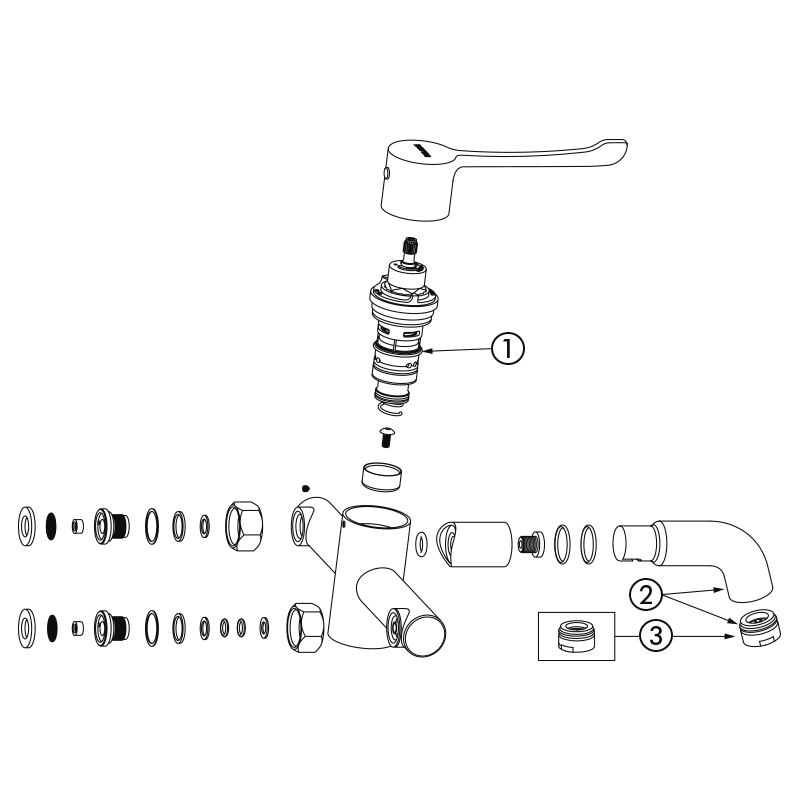 1

2

3